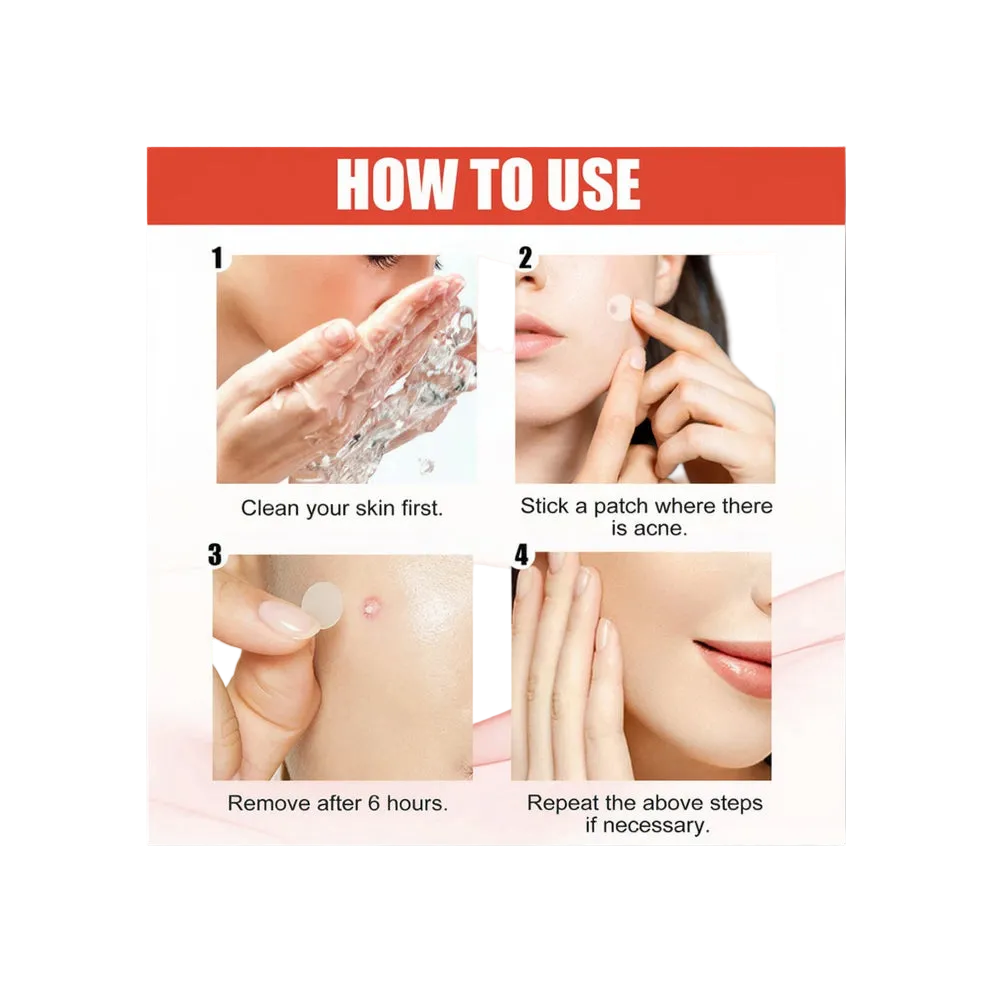 HOW TO USE

1

Clean your skin first.

2

Stick a patch where there is acne.

3

Remove after 6 hours.

4

Repeat the above steps if necessary.